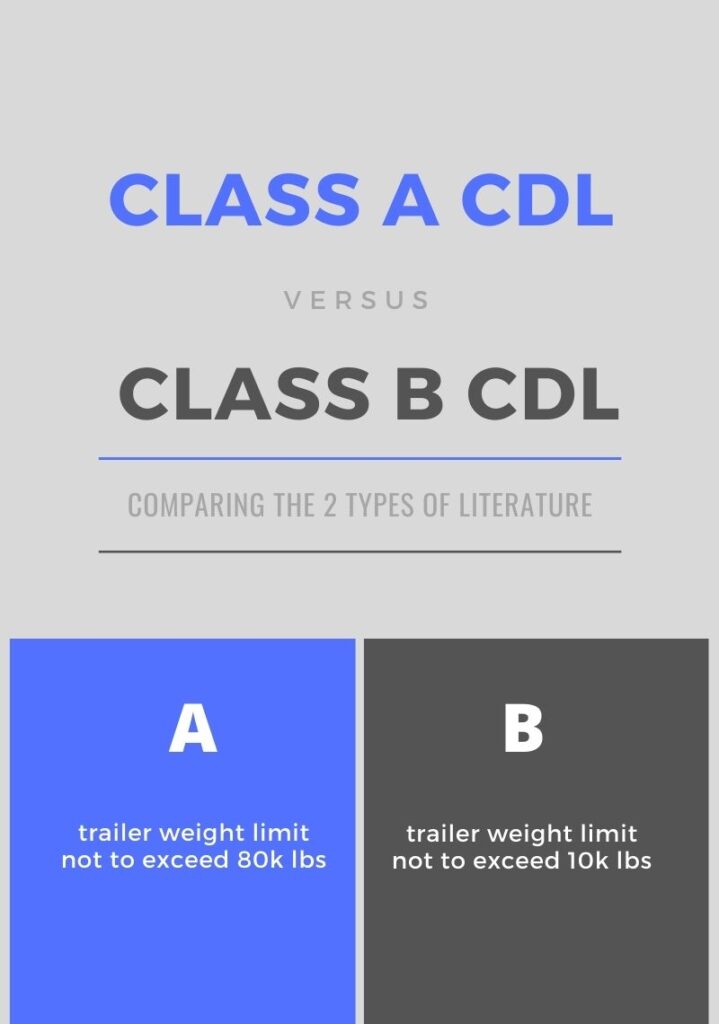 CLASS A CDL

VERSUS

CLASS B CDL

COMPARING THE 2 TYPES OF LITERATURE

A

trailer weight limit not to exceed 80k lbs

B

trailer weight limit not to exceed 10k lbs